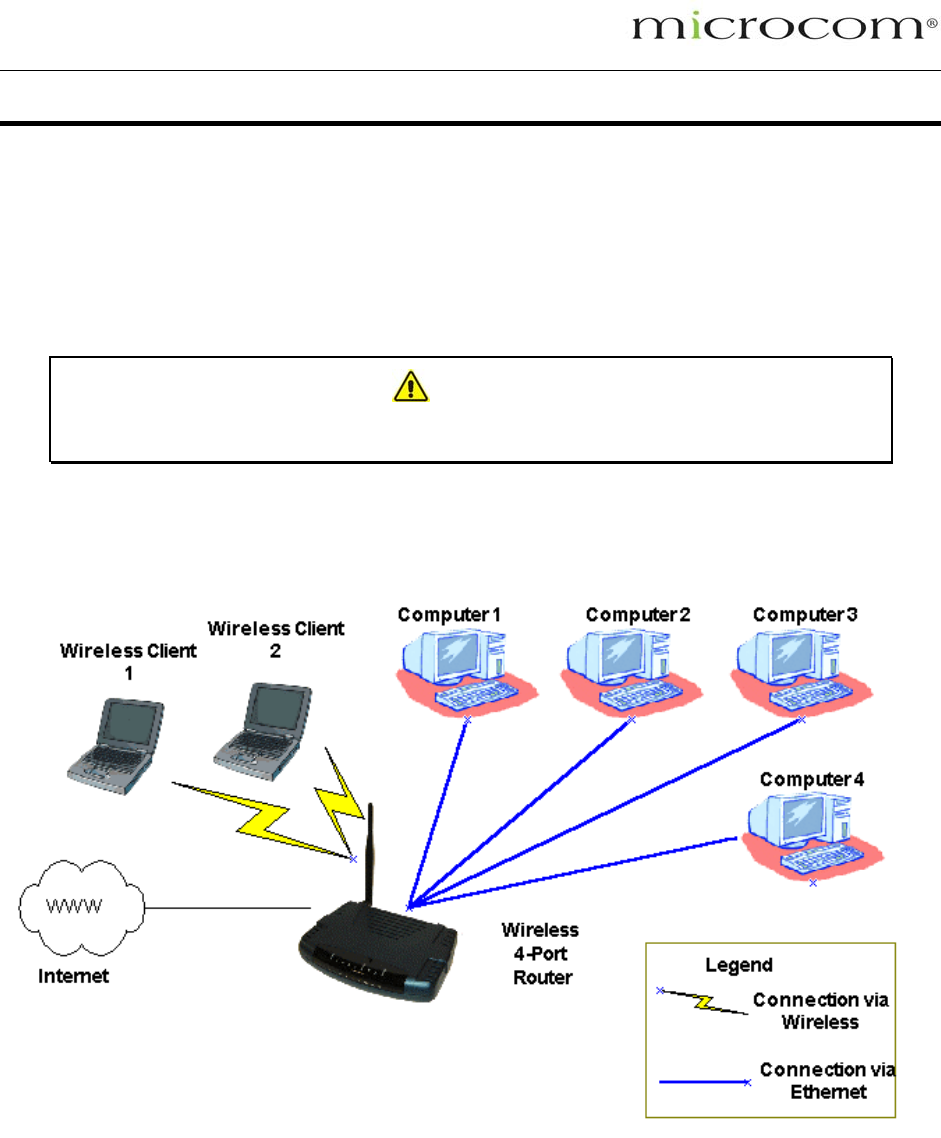 microcom®

Wireless Client 1

Wireless Client 2

Computer 1

Computer 2

Computer 3

Computer 4

WWW

Internet

Wireless 4-Port Router

Legend

Connection via Wireless

Connection via Ethernet